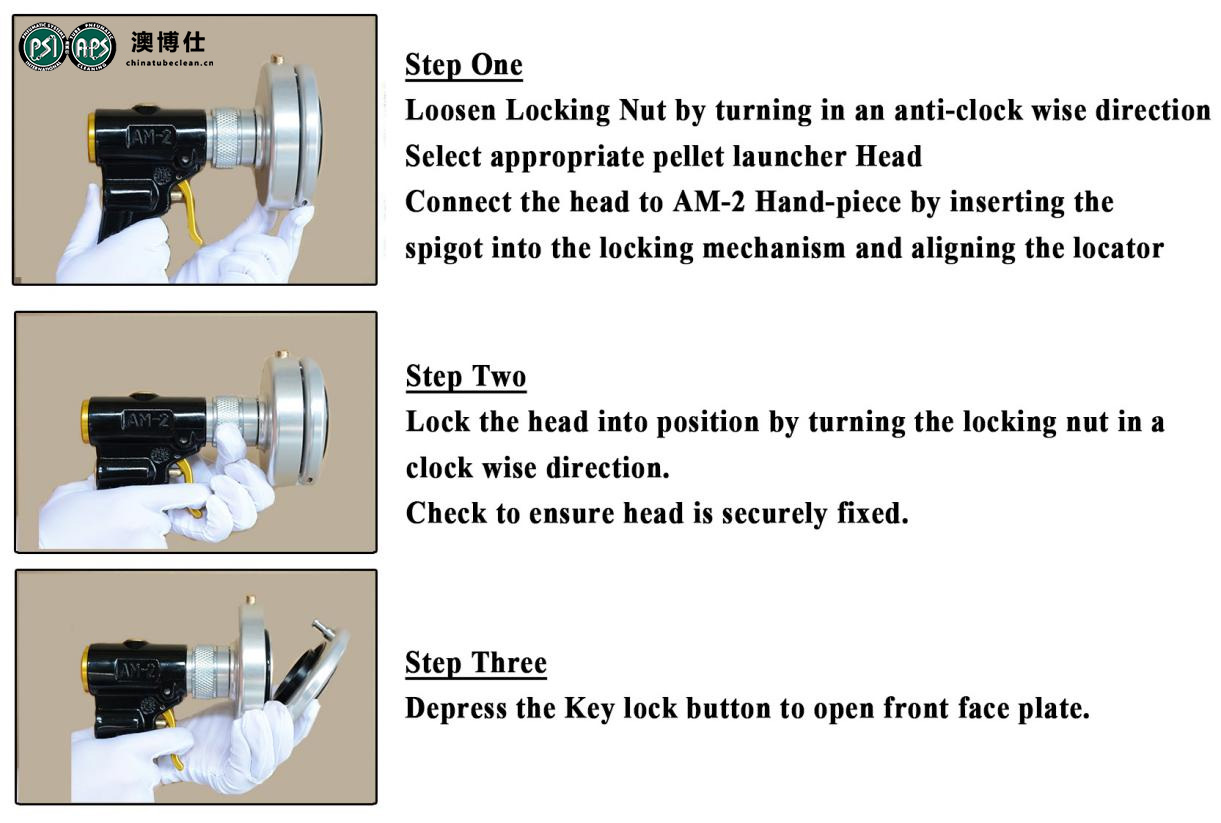 PSI APS 澳博仕
chinatubeclean.cn

AM-2

Step One
Loosen Locking Nut by turning in an anti-clock wise direction
Select appropriate pellet launcher Head
Connect the head to AM-2 Hand-piece by inserting the spigot into the locking mechanism and aligning the locator

AM-2

Step Two
Lock the head into position by turning the locking nut in a clock wise direction.
Check to ensure head is securely fixed.

AM-2

Step Three
Depress the Key lock button to open front face plate.